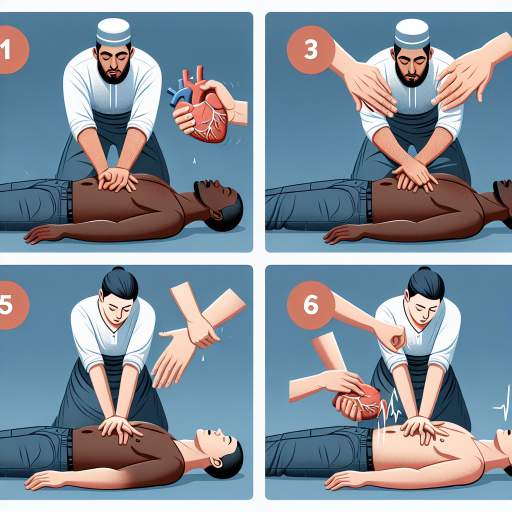 1

3

5

6